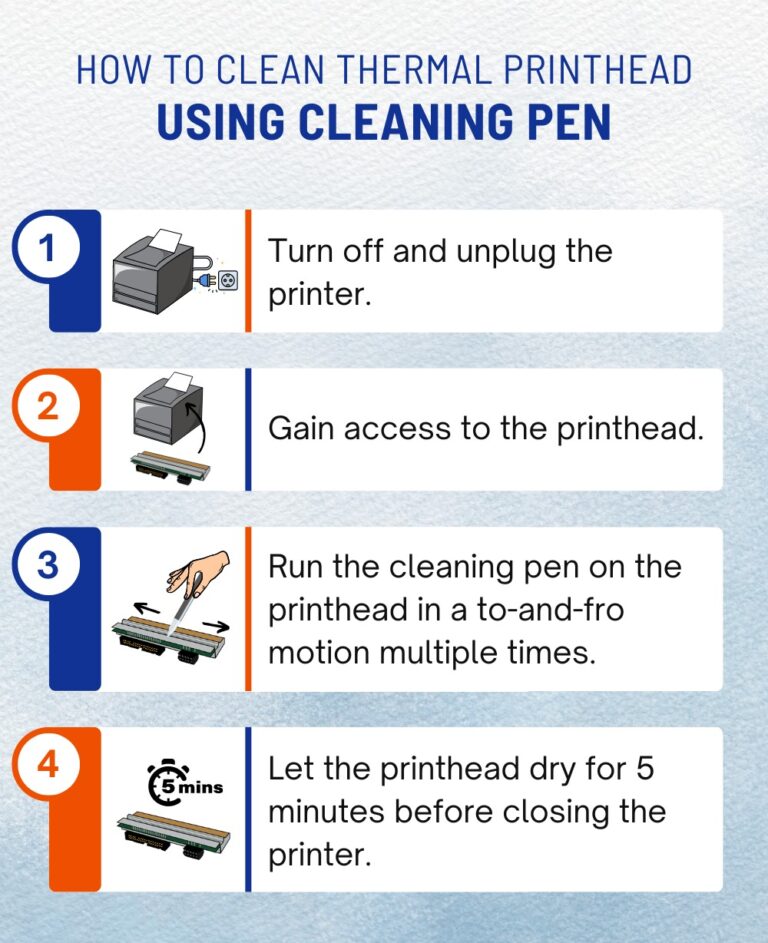 HOW TO CLEAN THERMAL PRINTHEAD
USING CLEANING PEN

1

Turn off and unplug the printer.

2

Gain access to the printhead.

3

Run the cleaning pen on the printhead in a to-and-fro motion multiple times.

4

5 mins

Let the printhead dry for 5 minutes before closing the printer.