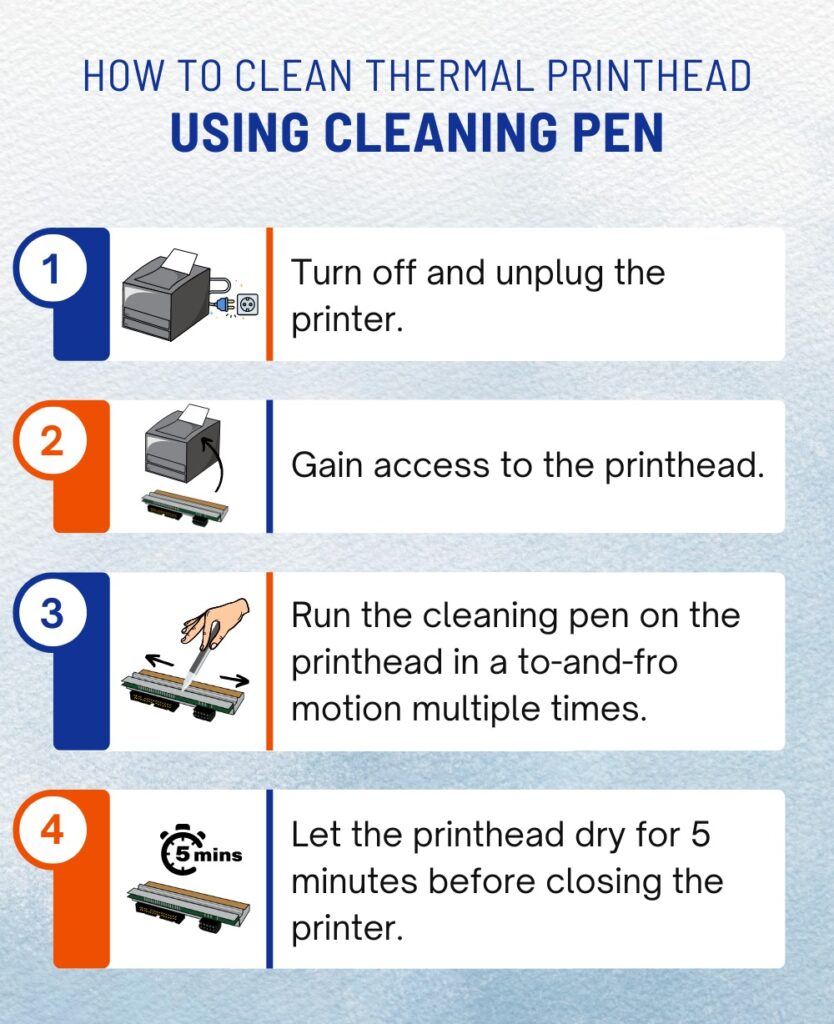 HOW TO CLEAN THERMAL PRINTHEAD
USING CLEANING PEN

1

Turn off and unplug the printer.

2

Gain access to the printhead.

3

Run the cleaning pen on the printhead in a to-and-fro motion multiple times.

4

5 mins

Let the printhead dry for 5 minutes before closing the printer.