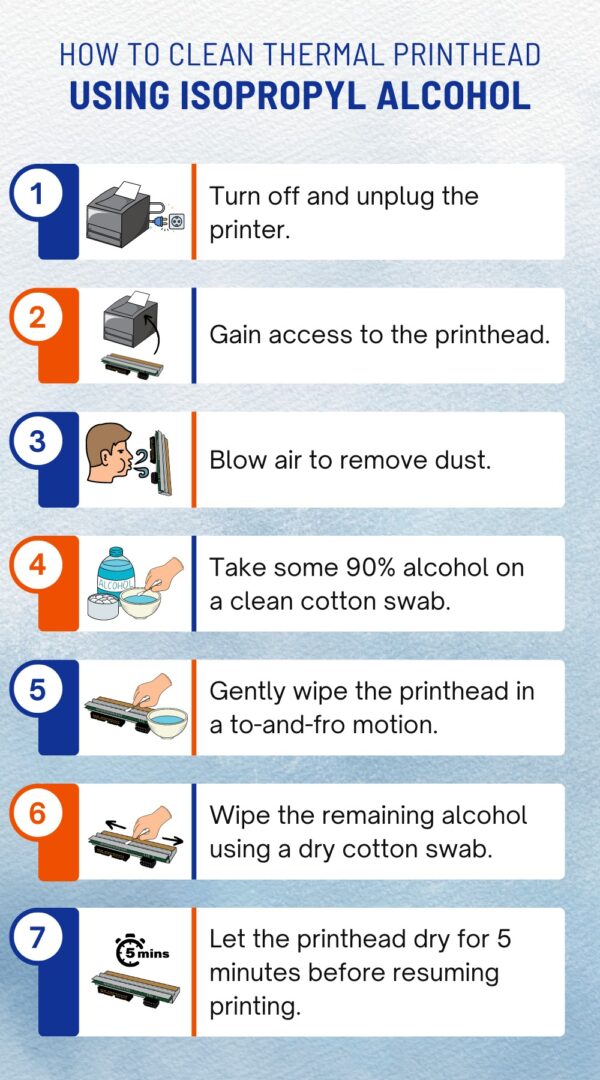 HOW TO CLEAN THERMAL PRINTHEAD
USING ISOPROPYL ALCOHOL

1

Turn off and unplug the printer.

2

Gain access to the printhead.

3

Blow air to remove dust.

4

ALCOHOL

Take some 90% alcohol on a clean cotton swab.

5

Gently wipe the printhead in a to-and-fro motion.

6

Wipe the remaining alcohol using a dry cotton swab.

7

5 mins

Let the printhead dry for 5 minutes before resuming printing.